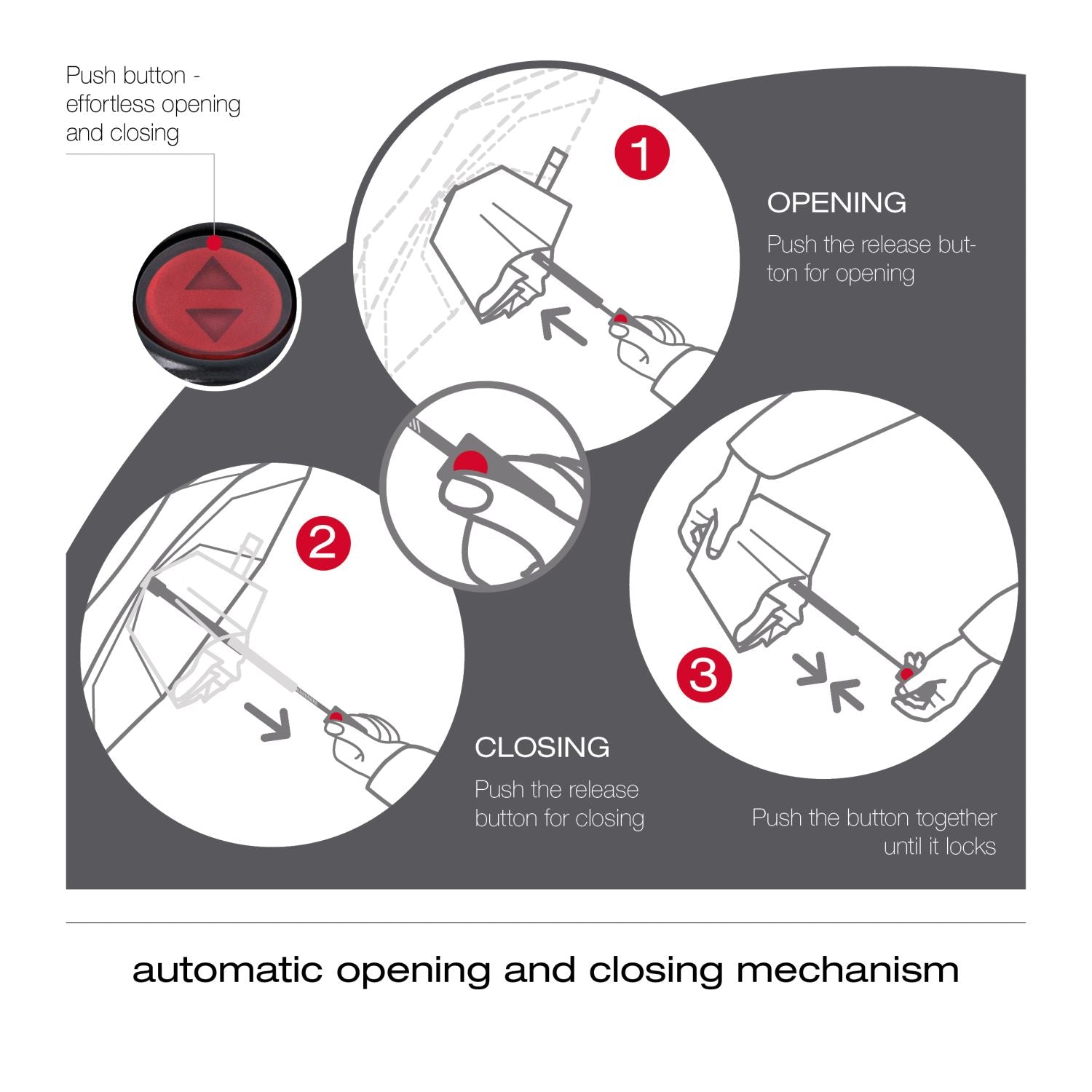 Push button - effortless opening and closing

1

OPENING

Push the release button for opening

2

CLOSING

Push the release button for closing

3

Push the button together until it locks

automatic opening and closing mechanism